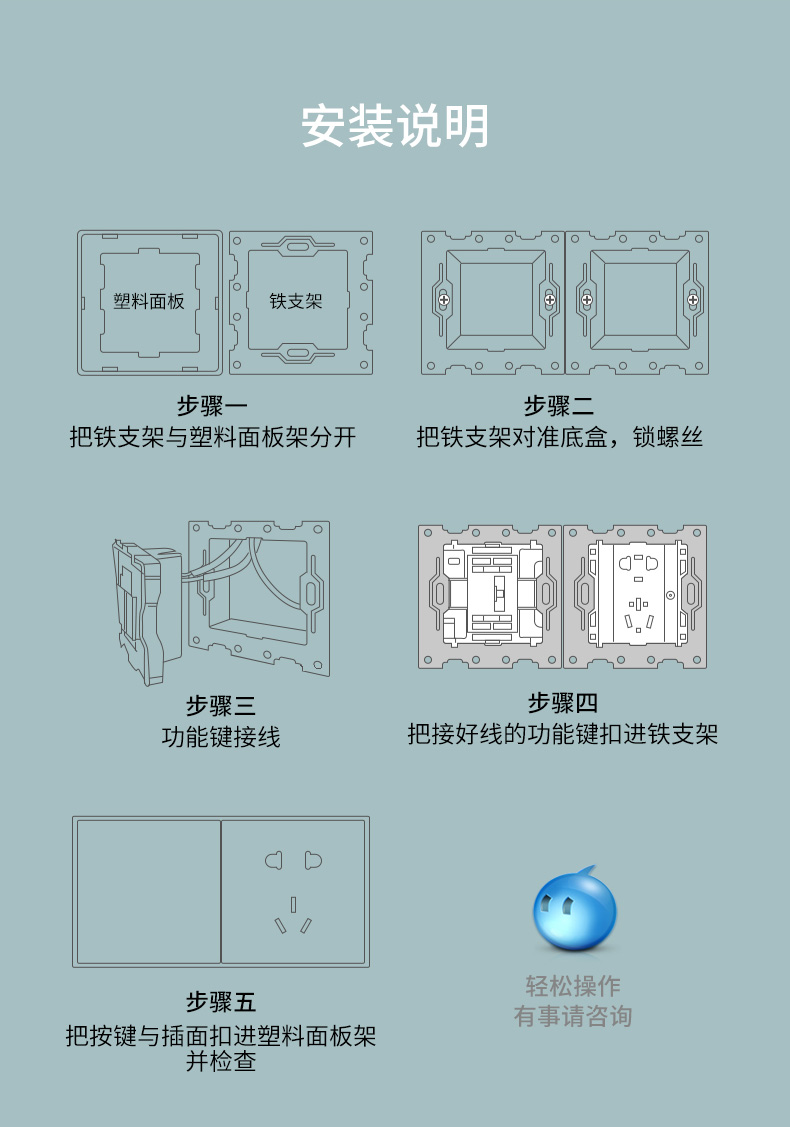 安装说明

塑料面板

铁支架

步骤一
把铁支架与塑料面板架分开

步骤二
把铁支架对准底盒，锁螺丝

步骤三
功能键接线

步骤四
把接好线的功能键扣进铁支架

步骤五
把按键与插面扣进塑料面板架并检查

轻松操作
有事请咨询